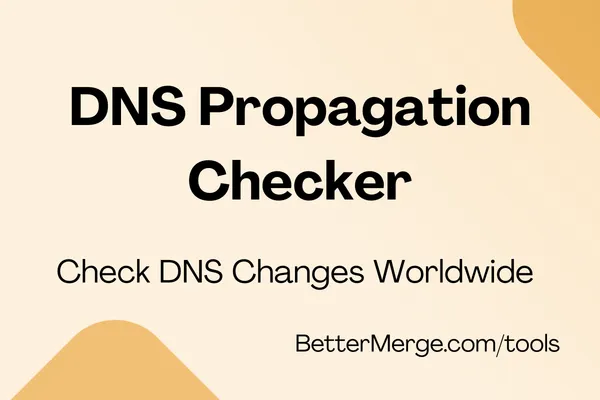 DNS Propagation Checker

Check DNS Changes Worldwide

BetterMerge.com/tools